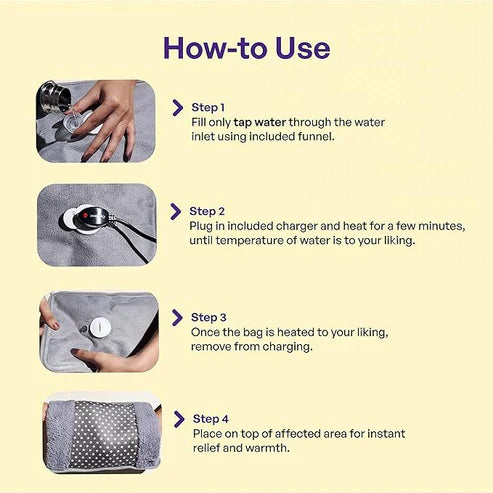 How-to Use

Step 1
Fill only tap water through the water inlet using included funnel.

Step 2
Plug in included charger and heat for a few minutes, until temperature of water is to your liking.

Step 3
Once the bag is heated to your liking, remove from charging.

Step 4
Place on top of affected area for instant relief and warmth.